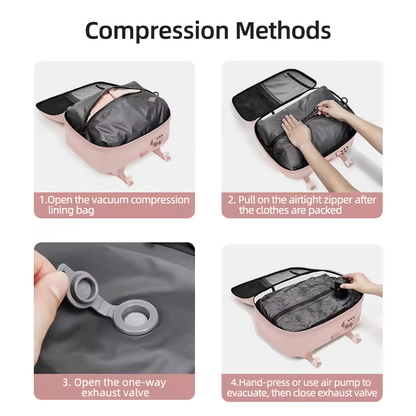 Compression Methods

1.Open the vacuum compression lining bag

2. Pull on the airtight zipper after the clothes are packed

3. Open the one-way exhaust valve

4.Hand-press or use air pump to evacuate, then close exhaust valve