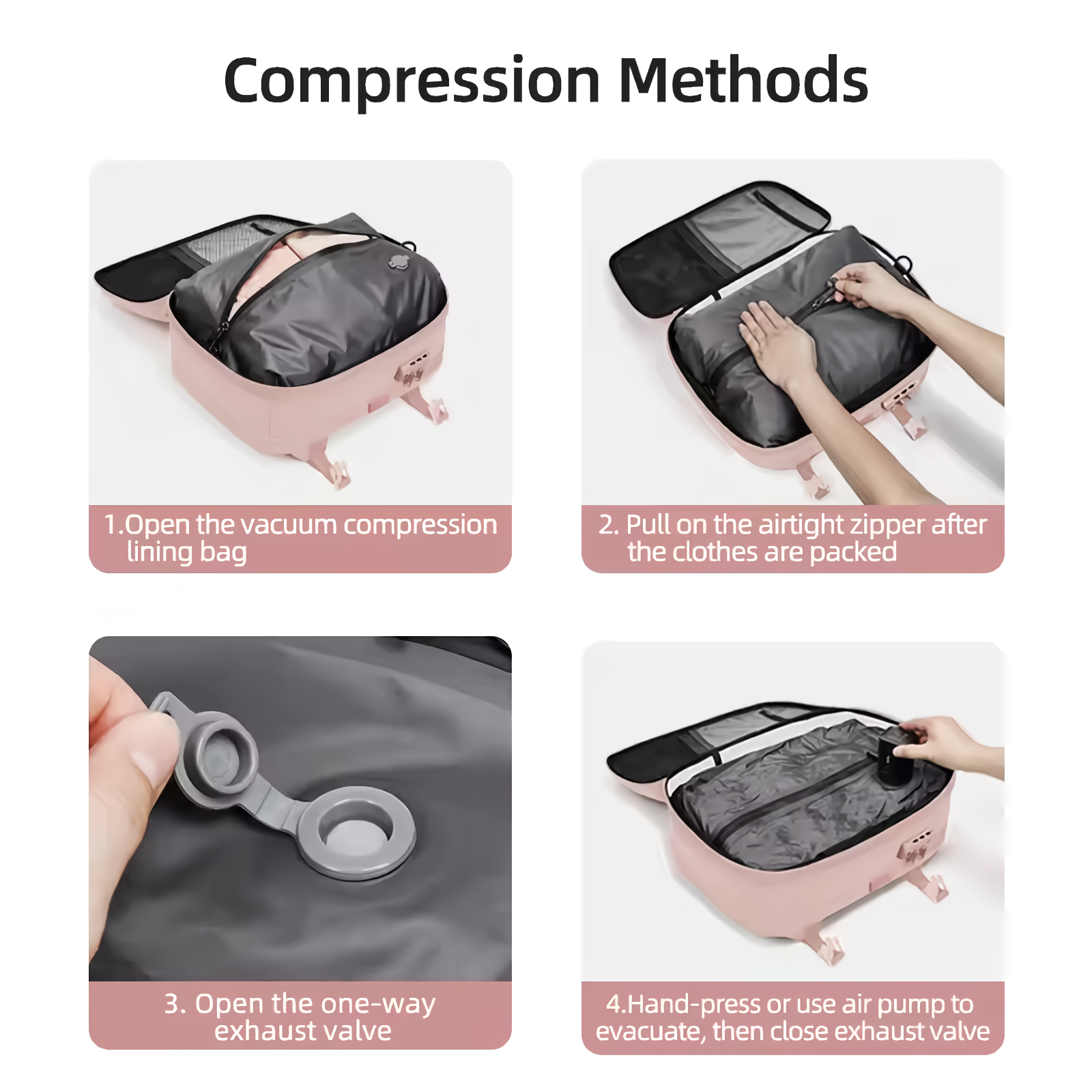 Compression Methods

1.Open the vacuum compression lining bag

2. Pull on the airtight zipper after the clothes are packed

3. Open the one-way exhaust valve

4.Hand-press or use air pump to evacuate, then close exhaust valve